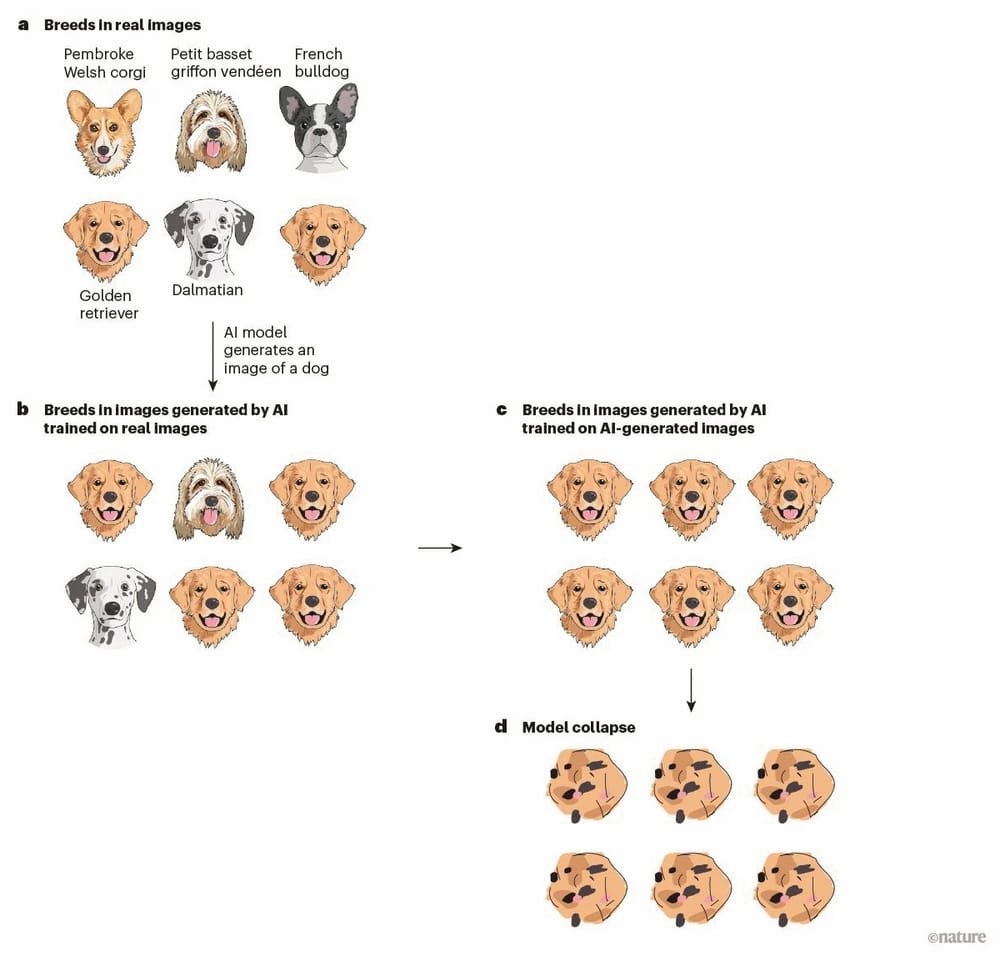 a Breeds in real images

Pembroke Welsh corgi

Petit basset griffon vendéen

French bulldog

Golden retriever

Dalmatian

AI model generates an image of a dog

b Breeds in images generated by AI trained on real images

c Breeds in images generated by AI trained on AI-generated images

d Model collapse

©nature